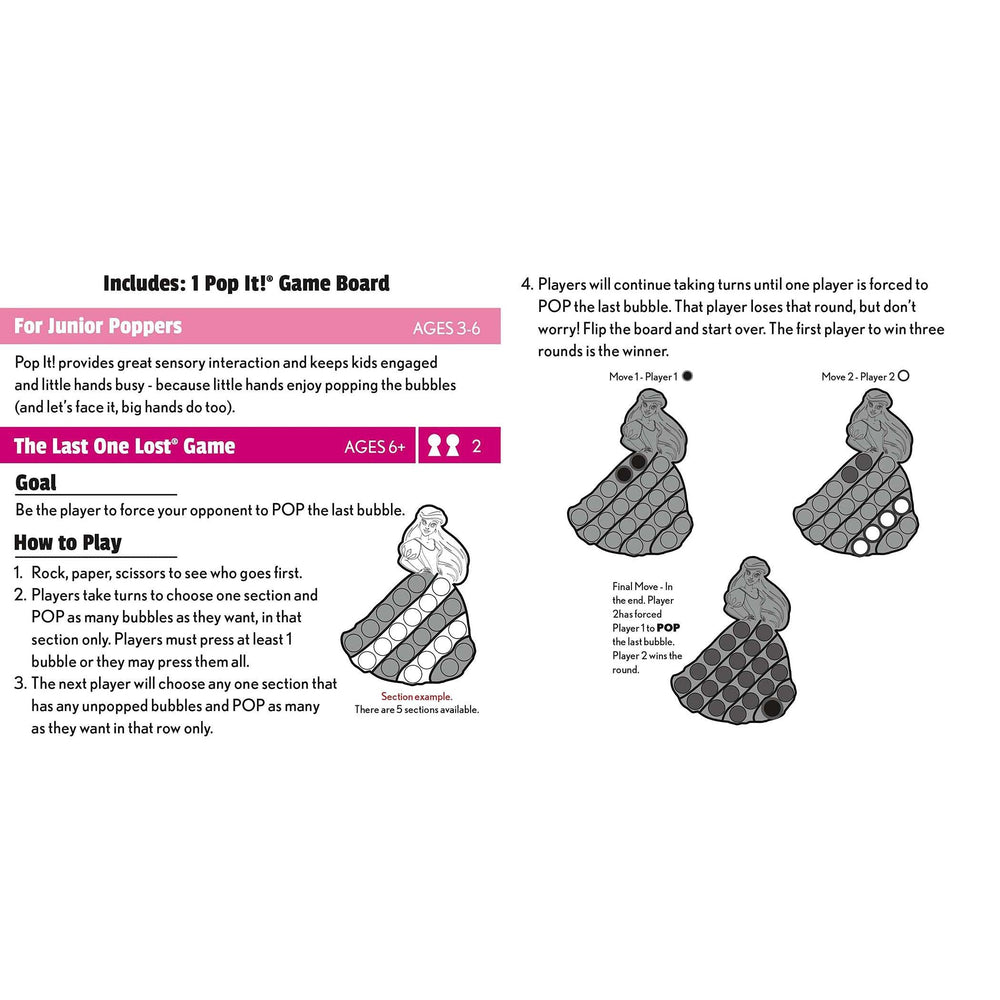 Includes: 1 Pop It!® Game Board

For Junior Poppers AGES 3-6

Pop It! provides great sensory interaction and keeps kids engaged and little hands busy - because little hands enjoy popping the bubbles (and let's face it, big hands do too).

The Last One Lost® Game AGES 6+ 2

Goal

Be the player to force your opponent to POP the last bubble.

How to Play

1. Rock, paper, scissors to see who goes first.
2. Players take turns to choose one section and POP as many bubbles as they want, in that section only. Players must press at least 1 bubble or they may press them all.
3. The next player will choose any one section that has any unpopped bubbles and POP as many as they want in that row only.

Section example.
There are 5 sections available.

4. Players will continue taking turns until one player is forced to POP the last bubble. That player loses that round, but don't worry! Flip the board and start over. The first player to win three rounds is the winner.

Move 1 - Player 1

Move 2 - Player 2

Final Move - In the end. Player 2has forced Player 1 to POP the last bubble. Player 2 wins the round.