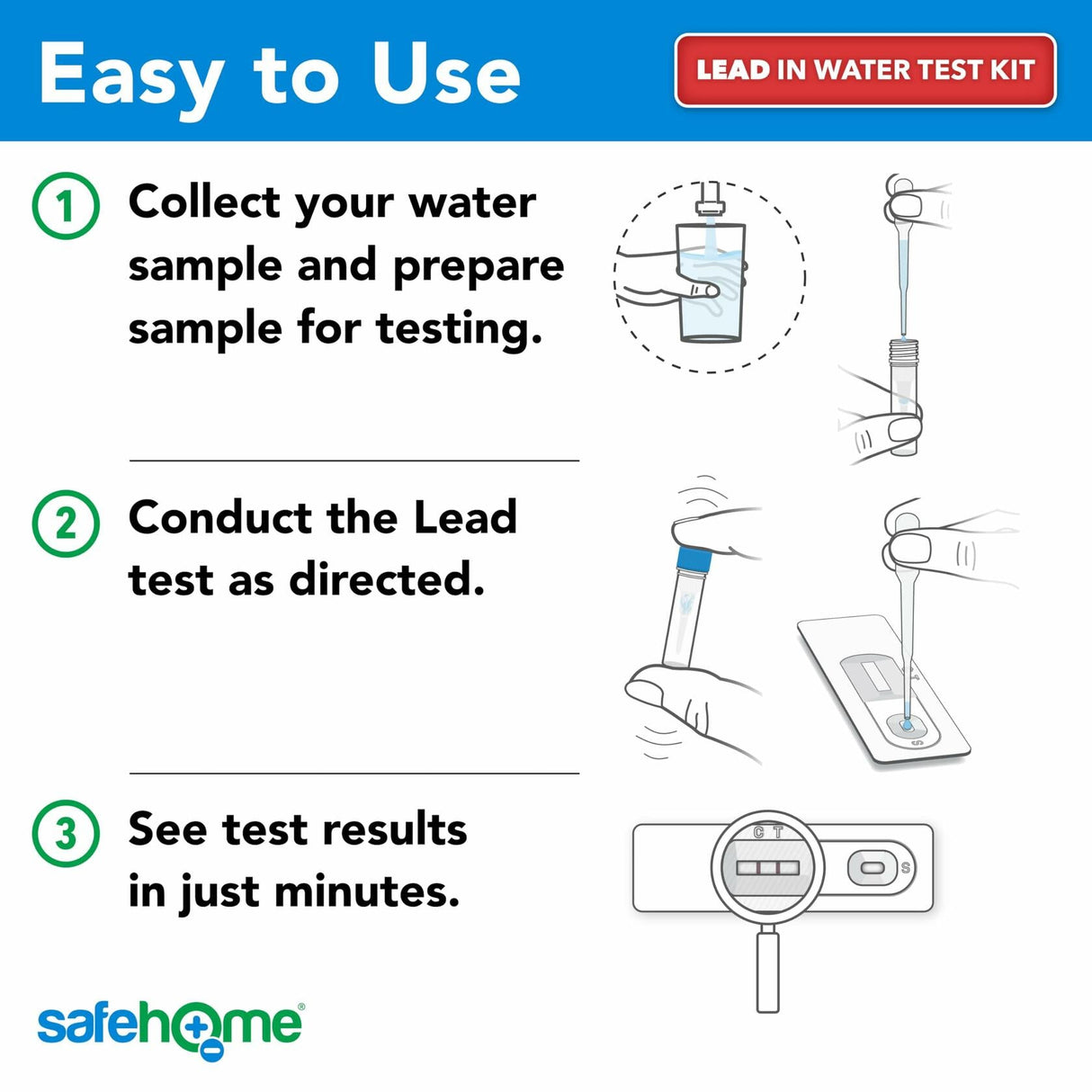 Easy to Use

LEAD IN WATER TEST KIT

1 Collect your water sample and prepare sample for testing.

2 Conduct the Lead test as directed.

S

3 See test results in just minutes.

C T

S

safehome®