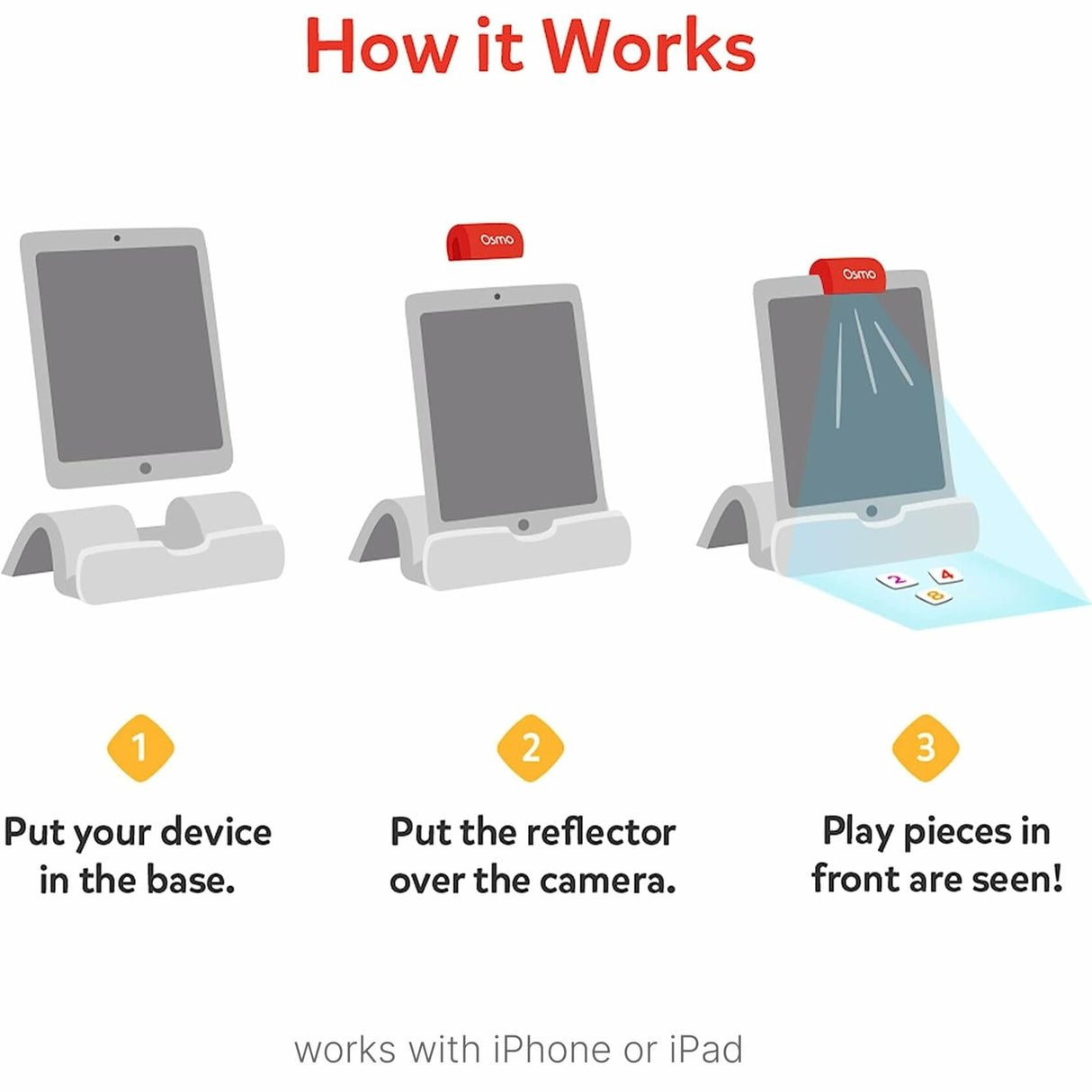 How it Works

Osmo

Osmo

2 4 8

1

Put your device in the base.

2

Put the reflector over the camera.

3

Play pieces in front are seen!

works with iPhone or iPad