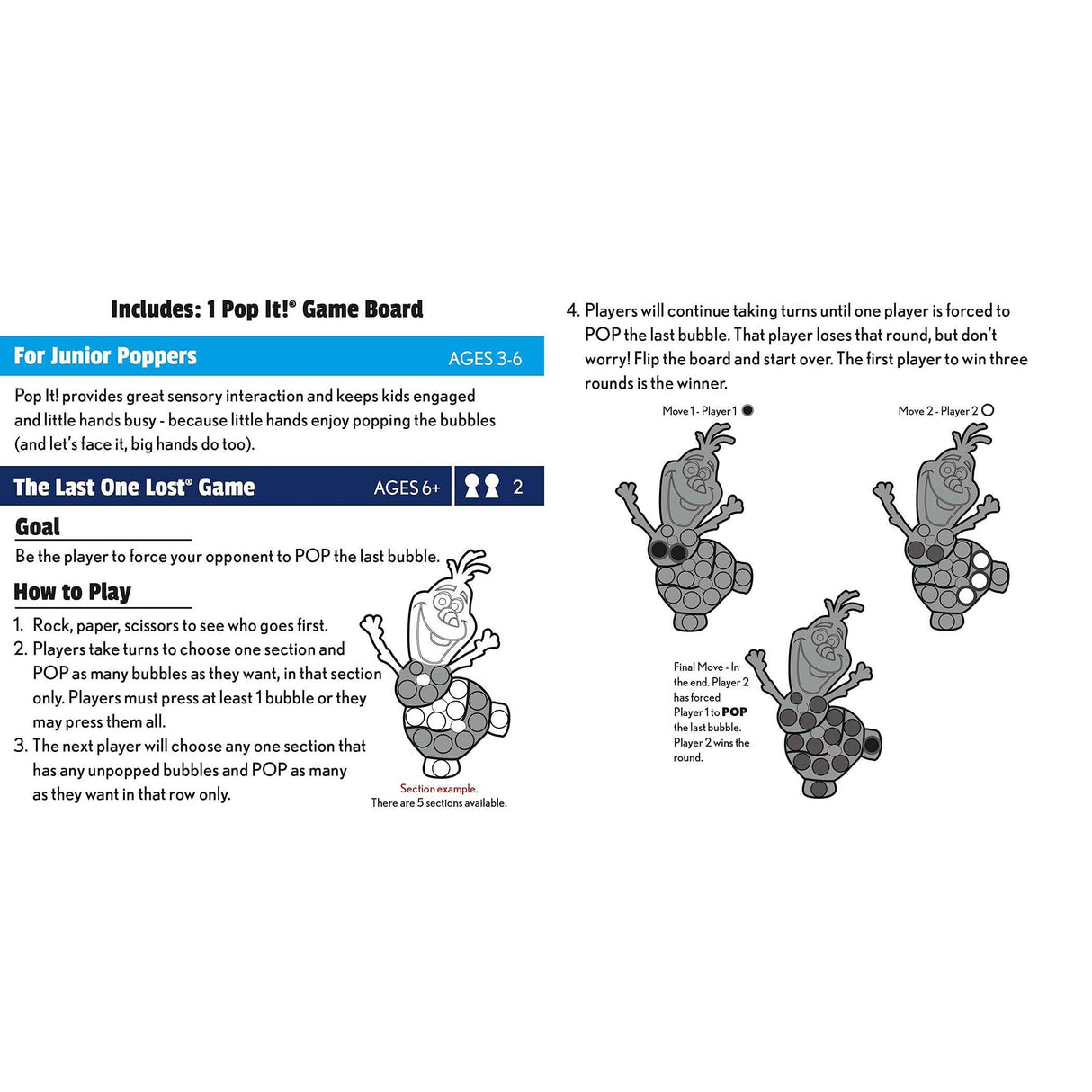 Includes: 1 Pop It!® Game Board

For Junior Poppers AGES 3-6

Pop It! provides great sensory interaction and keeps kids engaged and little hands busy - because little hands enjoy popping the bubbles (and let's face it, big hands do too).

The Last One Lost® Game AGES 6+ 2

Goal

Be the player to force your opponent to POP the last bubble.

How to Play

1. Rock, paper, scissors to see who goes first.
2. Players take turns to choose one section and POP as many bubbles as they want, in that section only. Players must press at least 1 bubble or they may press them all.
3. The next player will choose any one section that has any unpopped bubbles and POP as many as they want in that row only.

Section example.
There are 5 sections available.

4. Players will continue taking turns until one player is forced to POP the last bubble. That player loses that round, but don't worry! Flip the board and start over. The first player to win three rounds is the winner.

Move 1 - Player 1

Move 2 - Player 2

Final Move - In the end. Player 2 has forced Player 1 to POP the last bubble. Player 2 wins the round.